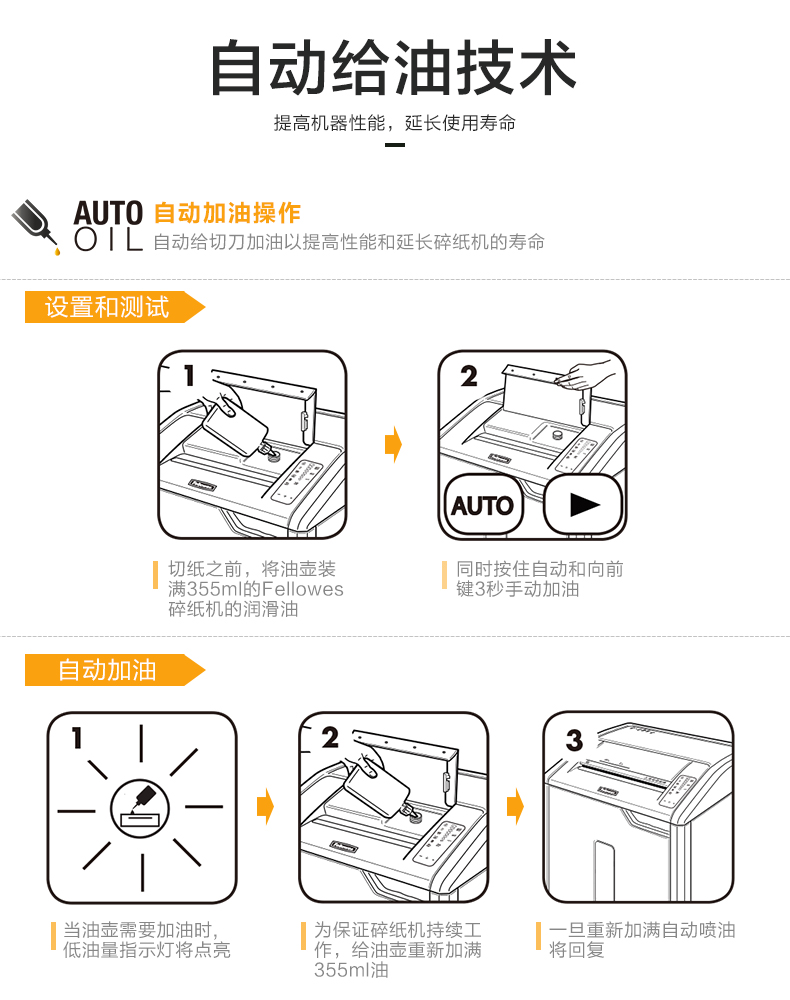 自动给油技术

提高机器性能，延长使用寿命

AUTO OIL 自动加油操作

自动给切刀加油以提高性能和延长碎纸机的寿命

设置和测试

1

切纸之前，将油壶装满355ml的Fellowes碎纸机的润滑油

2

AUTO

同时按住自动和向前键3秒手动加油

自动加油

1

当油壶需要加油时，低油量指示灯将点亮

2

为保证碎纸机持续工作，给油壶重新加满355ml油

3

一旦重新加满自动喷油将回复