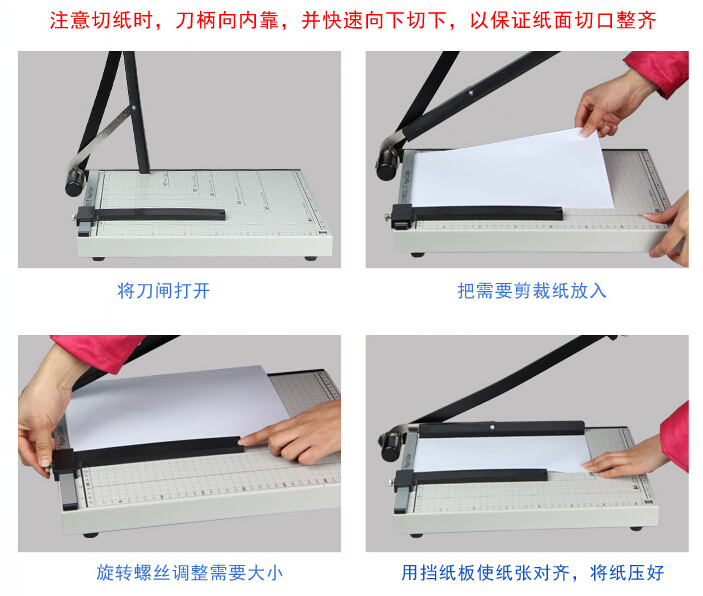 注意切纸时，刀柄向内靠，并快速向下切下，以保证纸面切口整齐

将刀闸打开

把需要剪裁纸放入

旋转螺丝调整需要大小

用挡纸板使纸张对齐，将纸压好