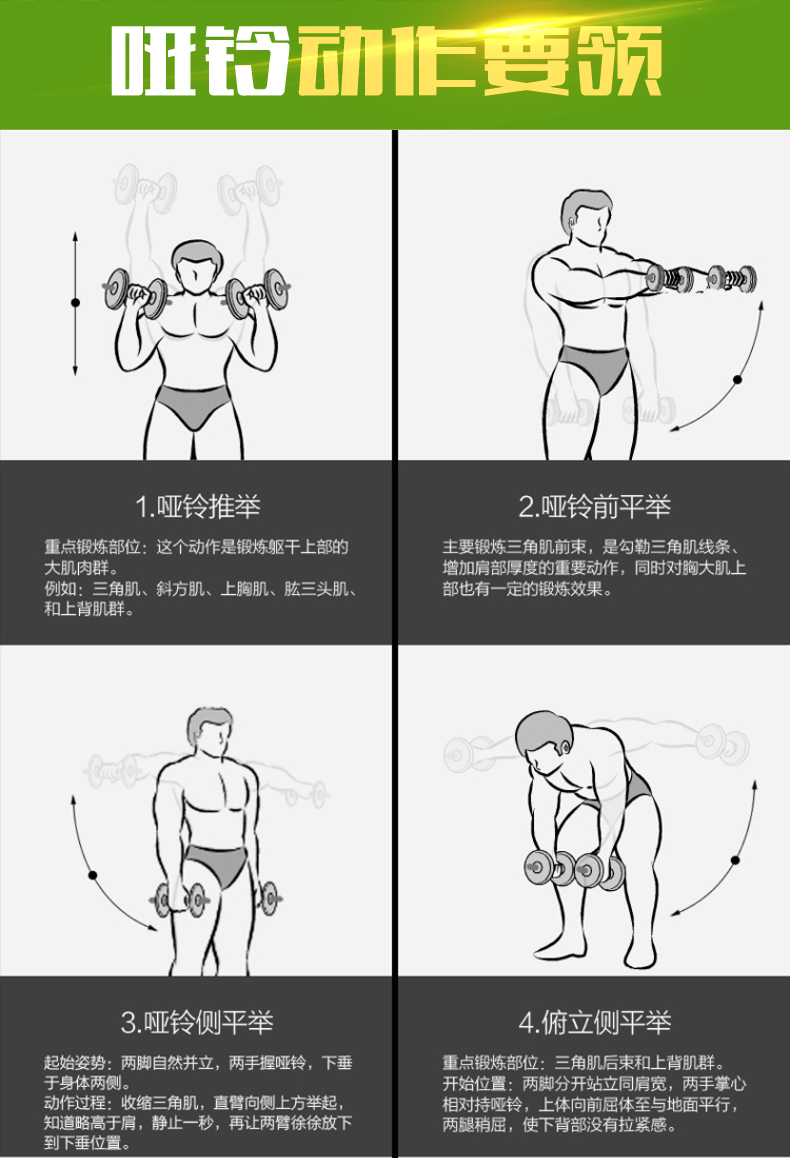 哑铃动作要领

1.哑铃推举

重点锻炼部位：这个动作是锻炼躯干上部的大肌肉群。
例如：三角肌、斜方肌、上胸肌、肱三头肌、和上背肌群。

2.哑铃前平举

主要锻炼三角肌前束，是勾勒三角肌线条、增加肩部厚度的重要动作，同时对胸大肌上部也有一定的锻炼效果。

3.哑铃侧平举

起始姿势：两脚自然并立，两手握哑铃，下垂于身体两侧。
动作过程：收缩三角肌，直臂向侧上方举起，知道略高于肩，静止一秒，再让两臂徐徐放下到下垂位置。

4.俯立侧平举

重点锻炼部位：三角肌后束和上背肌群。
开始位置：两脚分开站立同肩宽，两手掌心相对持哑铃，上体向前屈体至与地面平行，两腿稍屈，使下背部没有拉紧感。