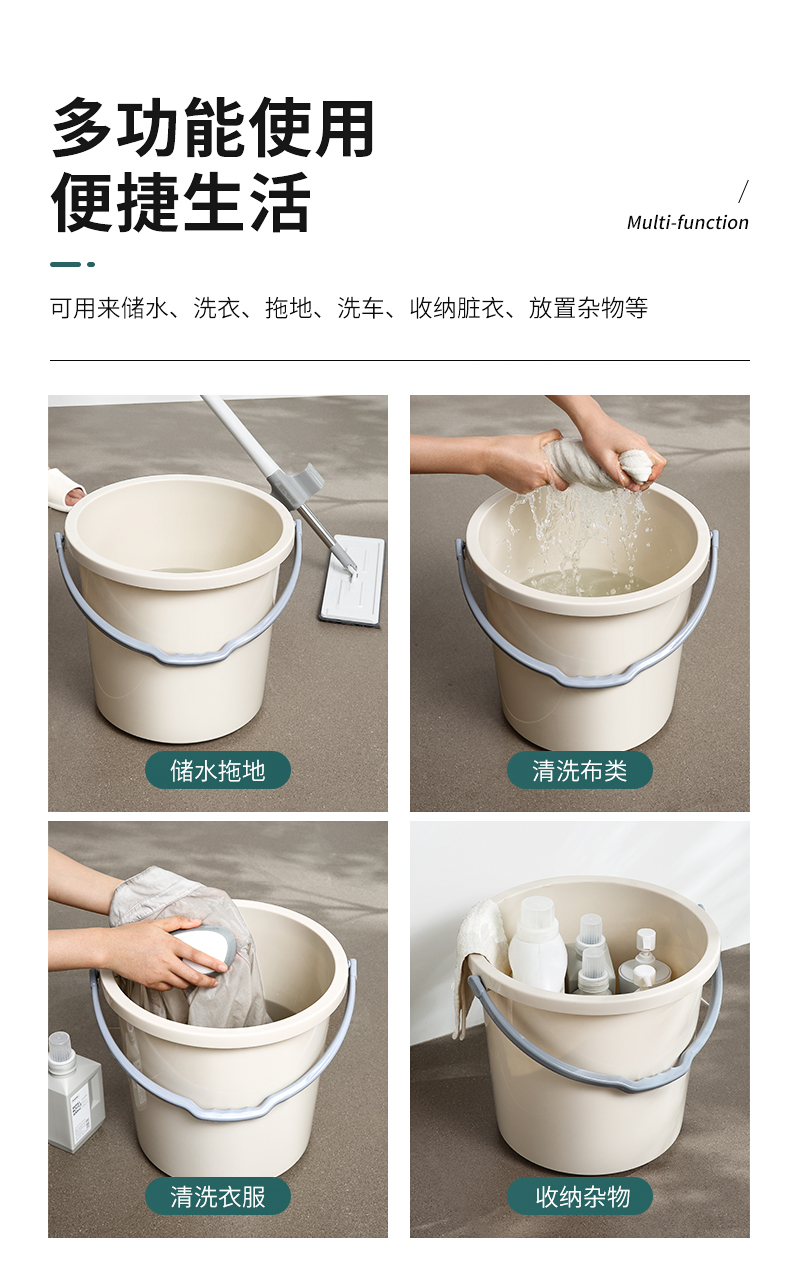 多功能使用
便捷生活

/
Multi-function

可用来储水、洗衣、拖地、洗车、收纳脏衣、放置杂物等

储水拖地

清洗布类

清洗衣服

收纳杂物