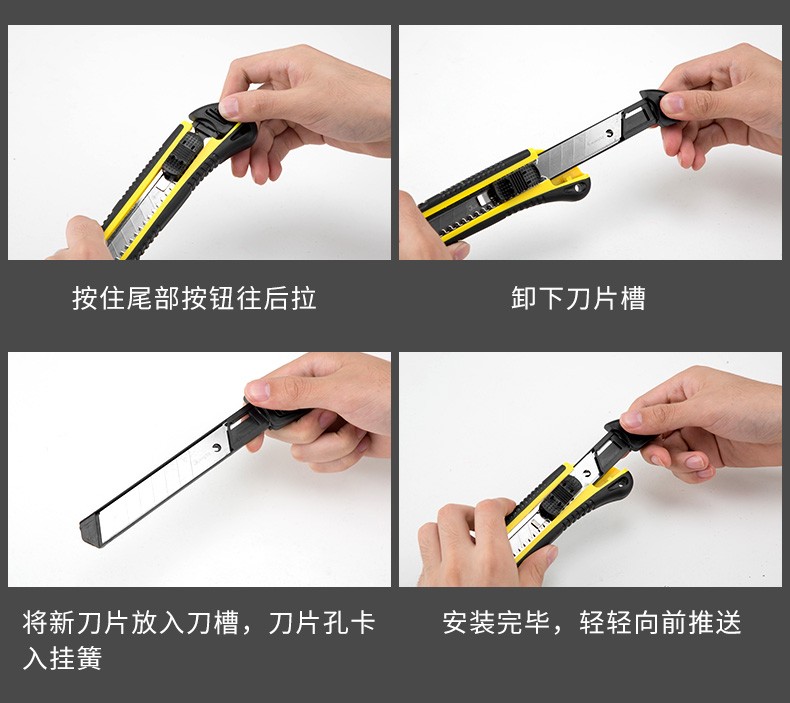 按住尾部按钮往后拉

卸下刀片槽

将新刀片放入刀槽，刀片孔卡入挂簧

安装完毕，轻轻向前推送