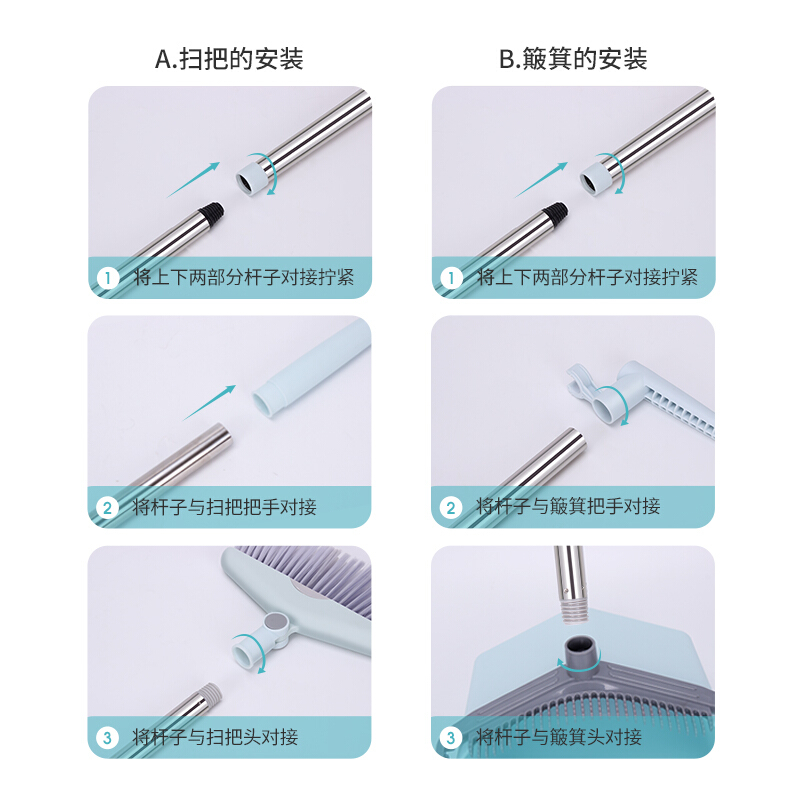 A.扫把的安装

1 将上下两部分杆子对接拧紧

2 将杆子与扫把把手对接

3 将杆子与扫把头对接

B.簸箕的安装

1 将上下两部分杆子对接拧紧

2 将杆子与簸箕把手对接

3 将杆子与簸箕头对接